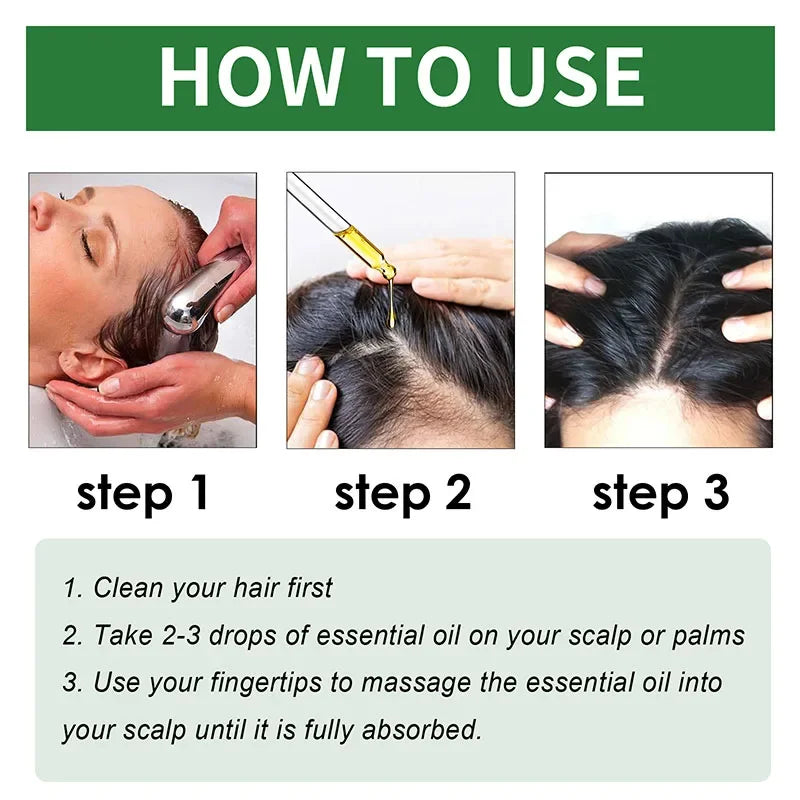 HOW TO USE

step 1

step 2

step 3

1. Clean your hair first
2. Take 2-3 drops of essential oil on your scalp or palms
3. Use your fingertips to massage the essential oil into your scalp until it is fully absorbed.