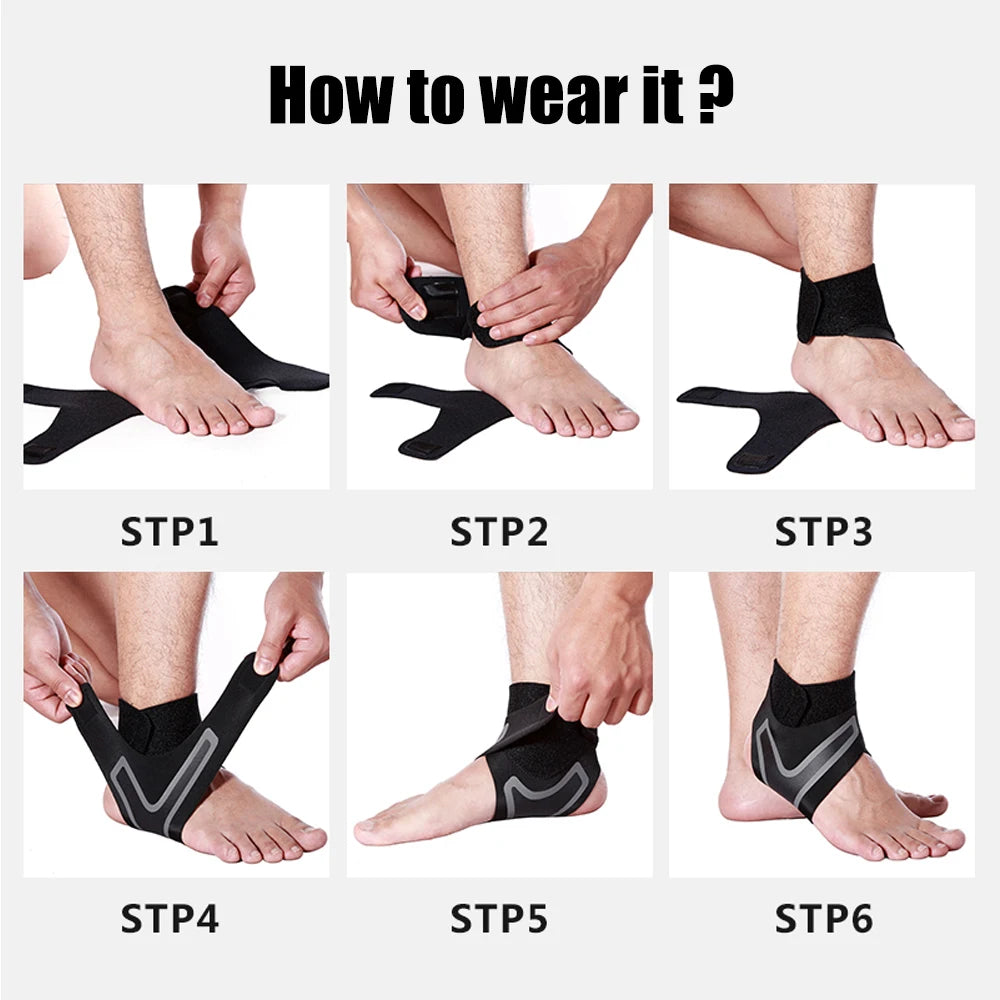 How to wear it ?

STP1

STP2

STP3

STP4

STP5

STP6