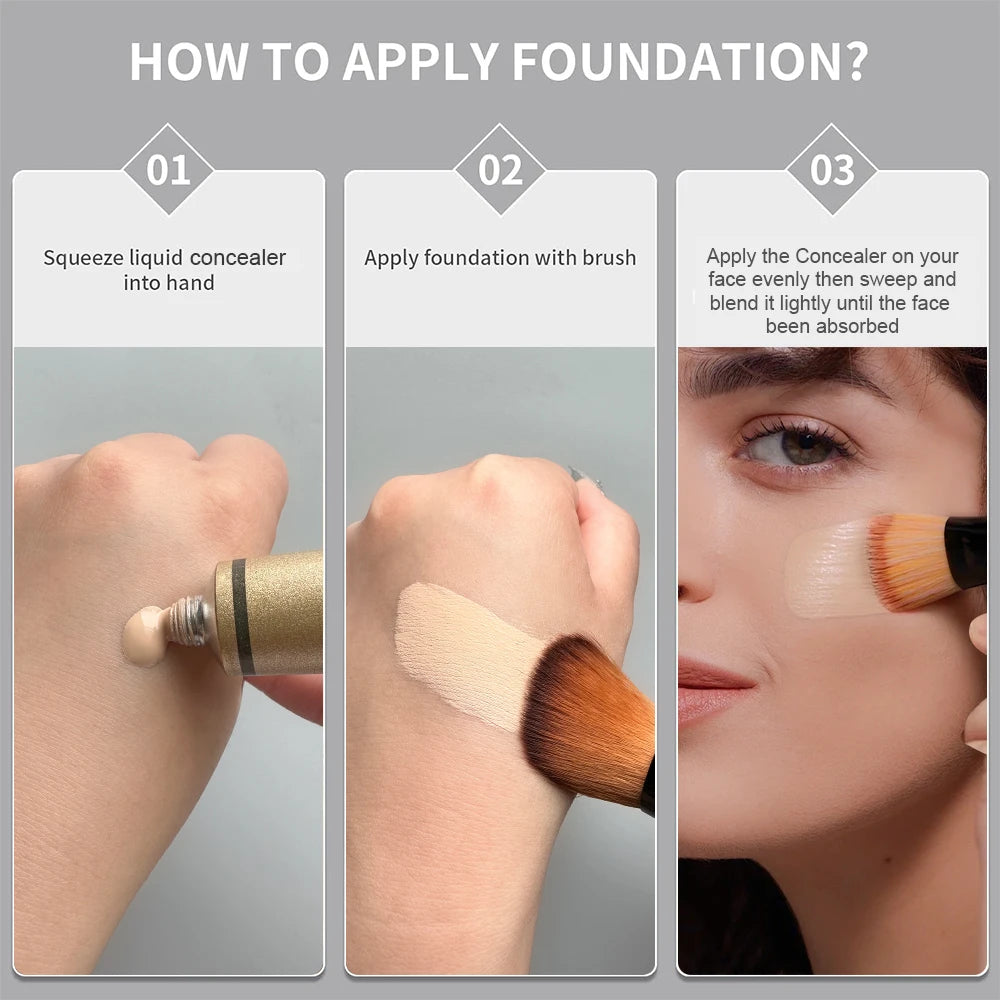 HOW TO APPLY FOUNDATION?

01

Squeeze liquid concealer into hand

02

Apply foundation with brush

03

Apply the Concealer on your face evenly then sweep and blend it lightly until the face been absorbed