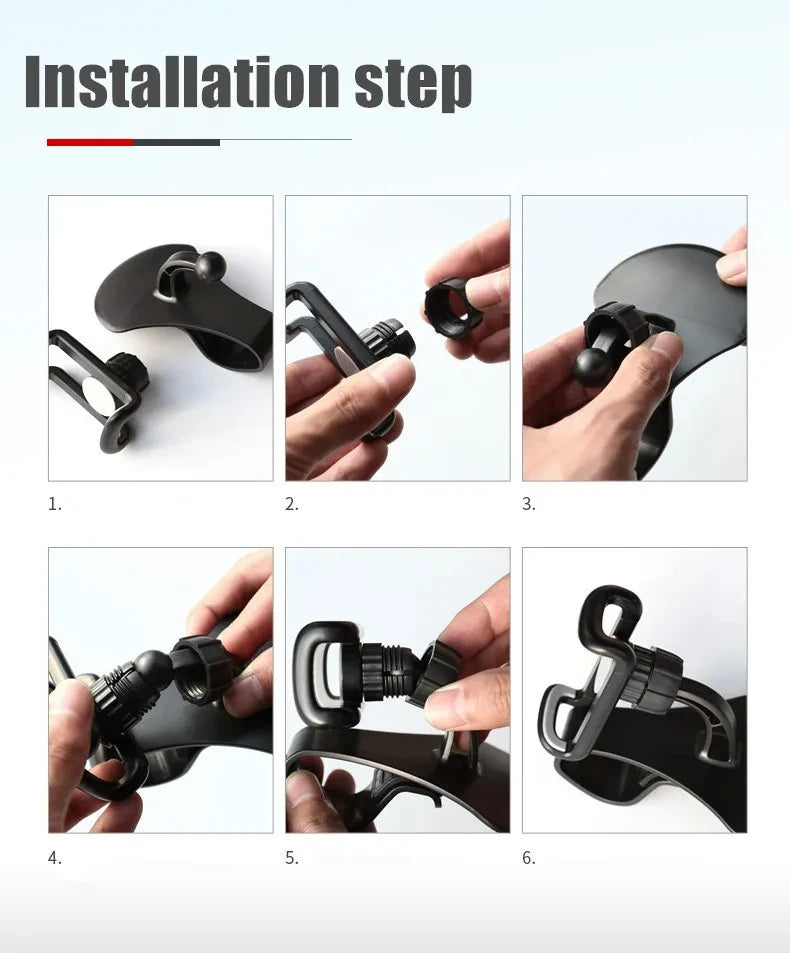 Installation step

1.

2.

3.

4.

5.

6.