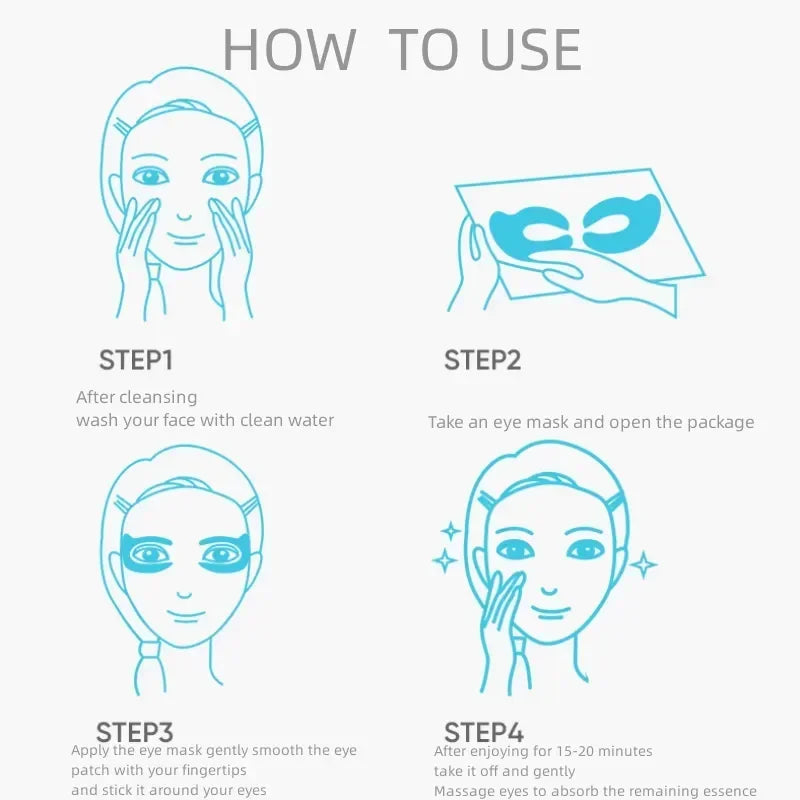 HOW TO USE

STEP1

After cleansing
wash your face with clean water

STEP2

Take an eye mask and open the package

STEP3

Apply the eye mask gently smooth the eye patch with your fingertips
and stick it around your eyes

STEP4

After enjoying for 15-20 minutes
take it off and gently
Massage eyes to absorb the remaining essence