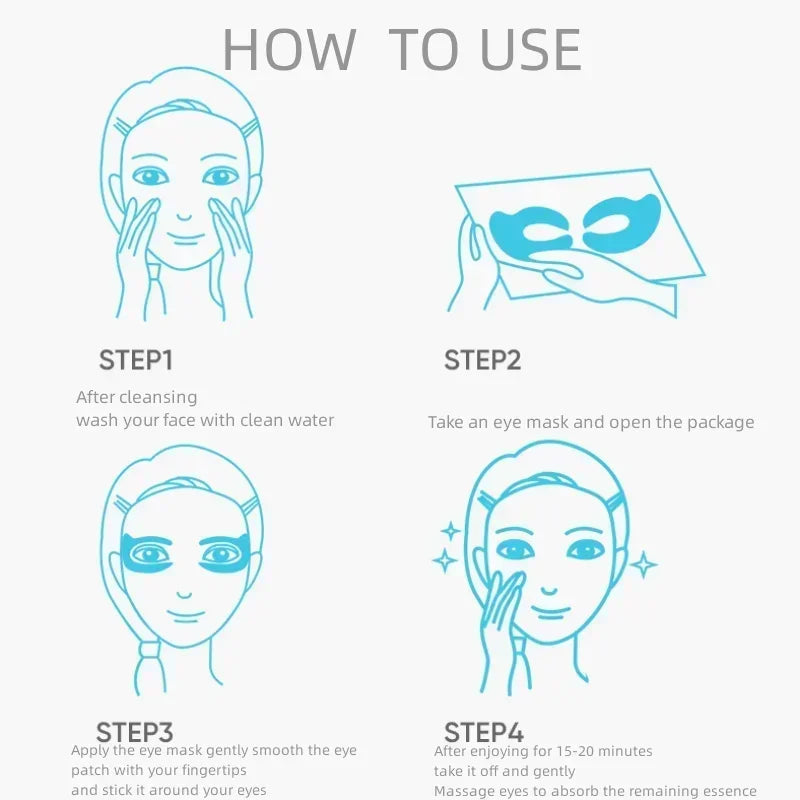 HOW TO USE

STEP1

After cleansing
wash your face with clean water

STEP2

Take an eye mask and open the package

STEP3

Apply the eye mask gently smooth the eye patch with your fingertips
and stick it around your eyes

STEP4

After enjoying for 15-20 minutes
take it off and gently
Massage eyes to absorb the remaining essence